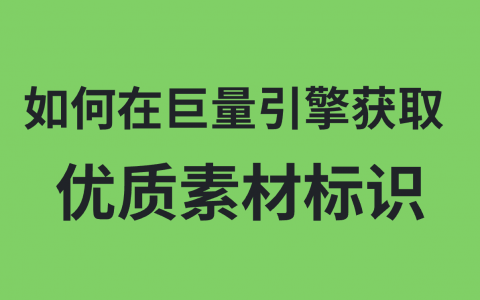 如何在巨量引擎获取
优质素材标识